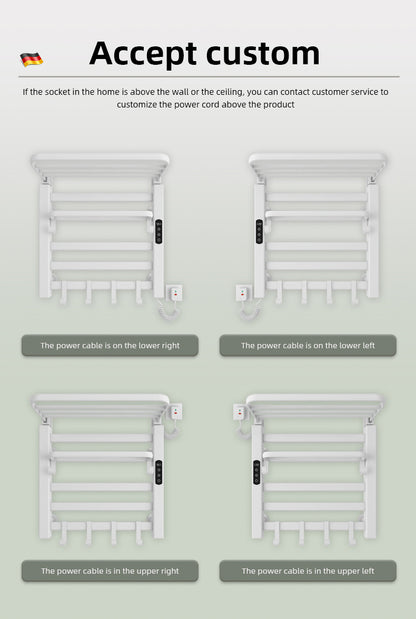 Accept custom

If the socket in the home is above the wall or the ceiling, you can contact customer service to customize the power cord above the product

The power cable is on the lower right

The power cable is on the lower left

The power cable is in the upper right

The power cable is in the upper left