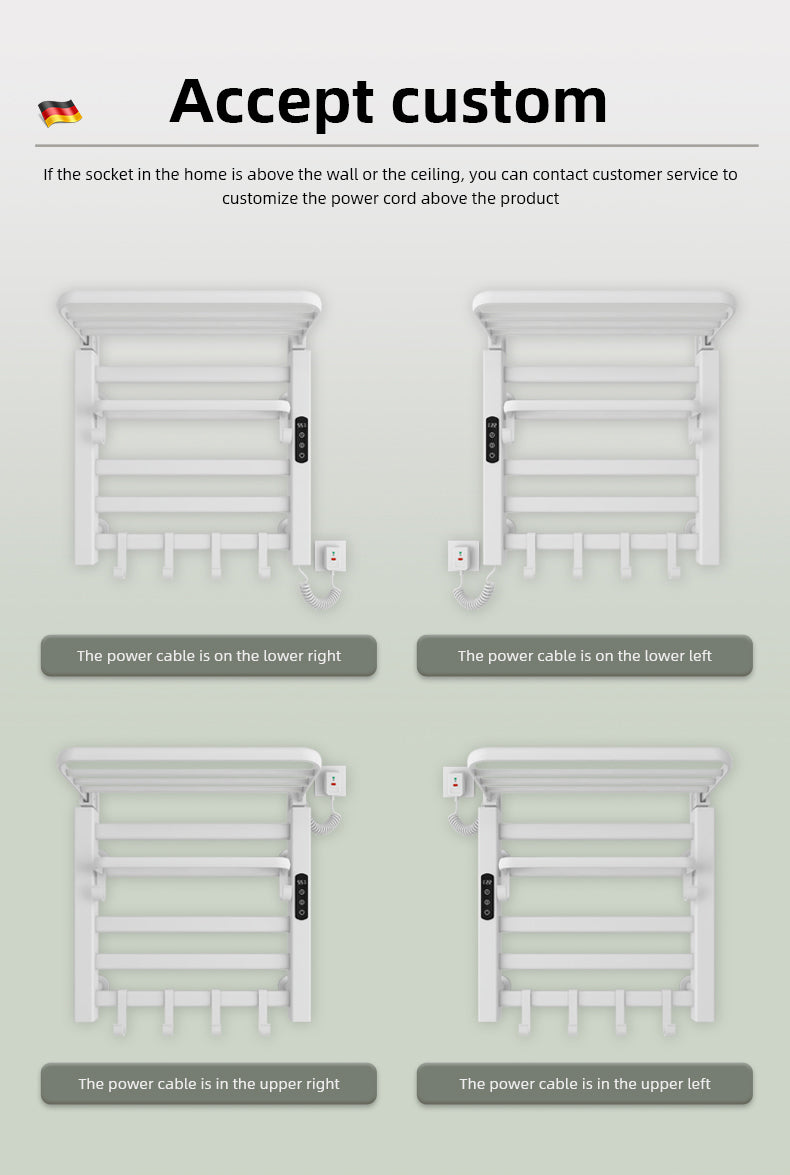 Accept custom

If the socket in the home is above the wall or the ceiling, you can contact customer service to customize the power cord above the product

The power cable is on the lower right

The power cable is on the lower left

The power cable is in the upper right

The power cable is in the upper left