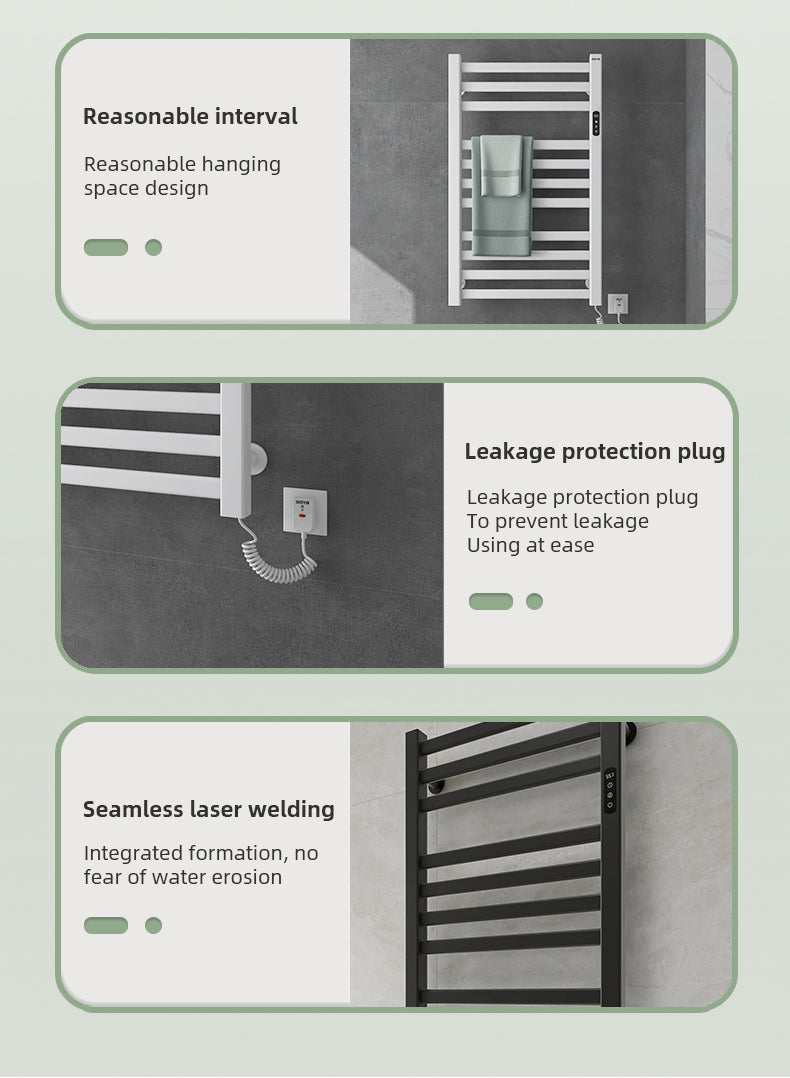 Reasonable interval

Reasonable hanging space design

Leakage protection plug

Leakage protection plug
To prevent leakage
Using at ease

Seamless laser welding

Integrated formation, no fear of water erosion