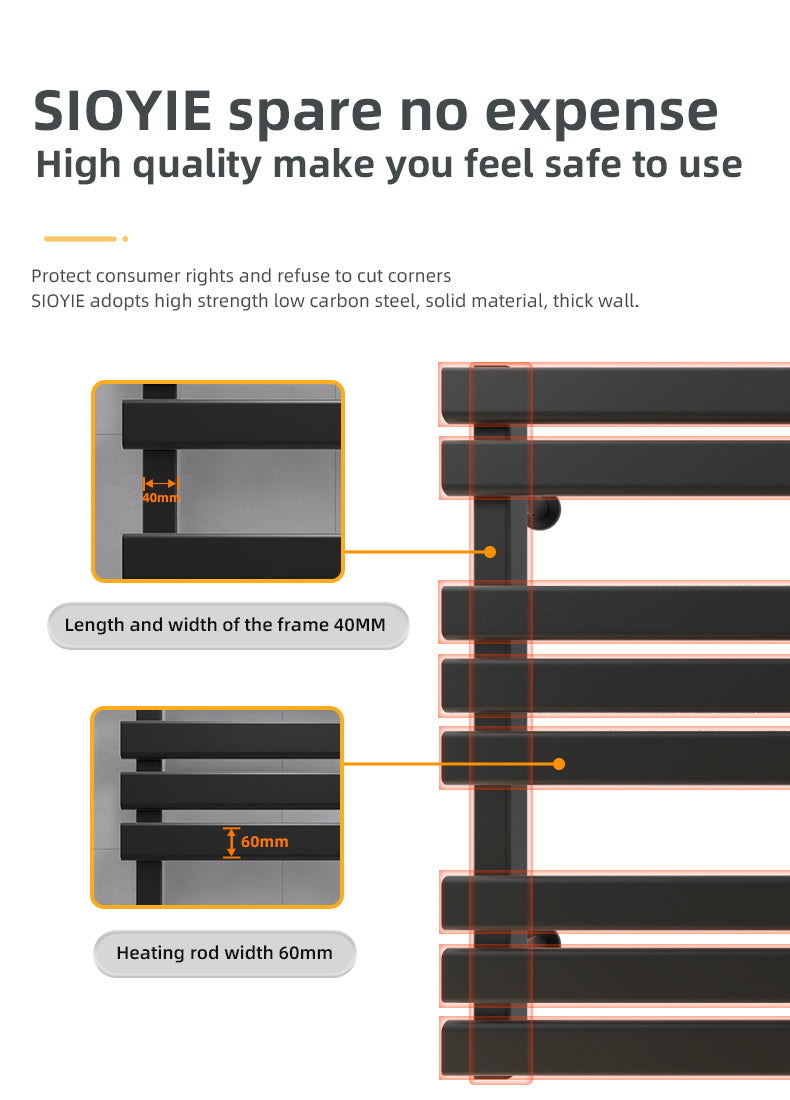 SIOYIE spare no expense
High quality make you feel safe to use

Protect consumer rights and refuse to cut corners
SIOYIE adopts high strength low carbon steel, solid material, thick wall.

40mm

Length and width of the frame 40MM

60mm

Heating rod width 60mm