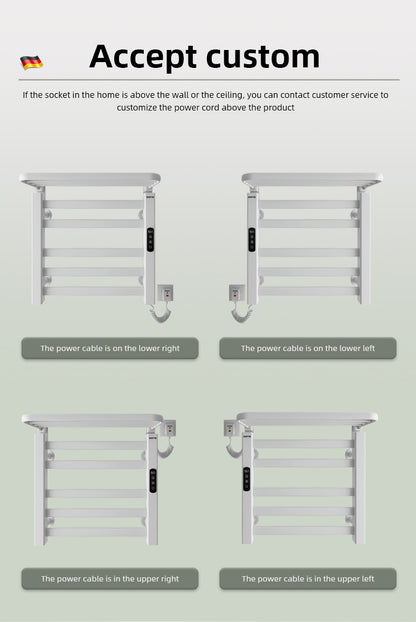 Accept custom

If the socket in the home is above the wall or the ceiling, you can contact customer service to customize the power cord above the product

The power cable is on the lower right

The power cable is on the lower left

The power cable is in the upper right

The power cable is in the upper left