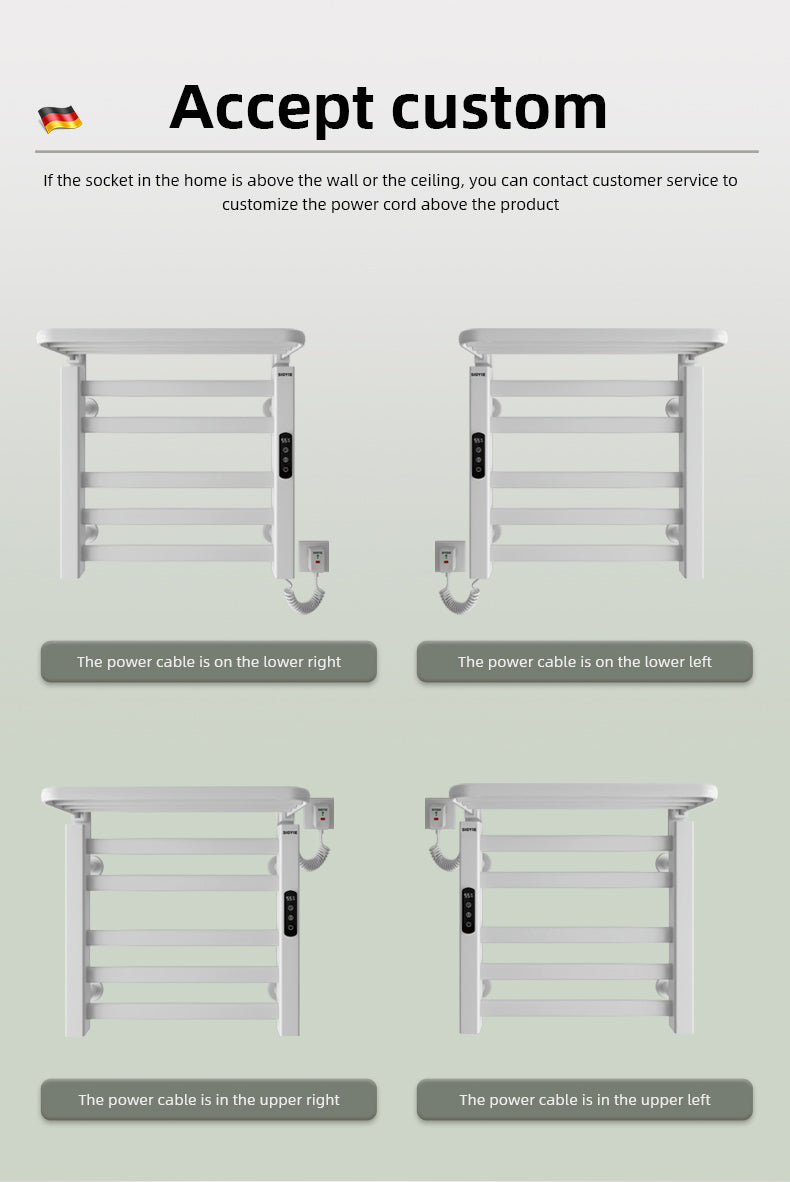 Accept custom

If the socket in the home is above the wall or the ceiling, you can contact customer service to customize the power cord above the product

The power cable is on the lower right

The power cable is on the lower left

The power cable is in the upper right

The power cable is in the upper left