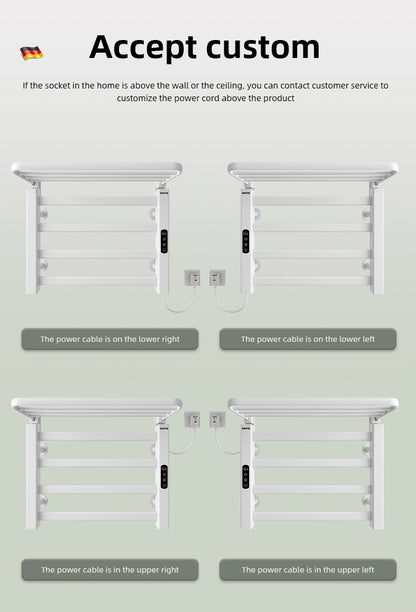 Accept custom

If the socket in the home is above the wall or the ceiling, you can contact customer service to customize the power cord above the product

The power cable is on the lower right

The power cable is on the lower left

The power cable is in the upper right

The power cable is in the upper left