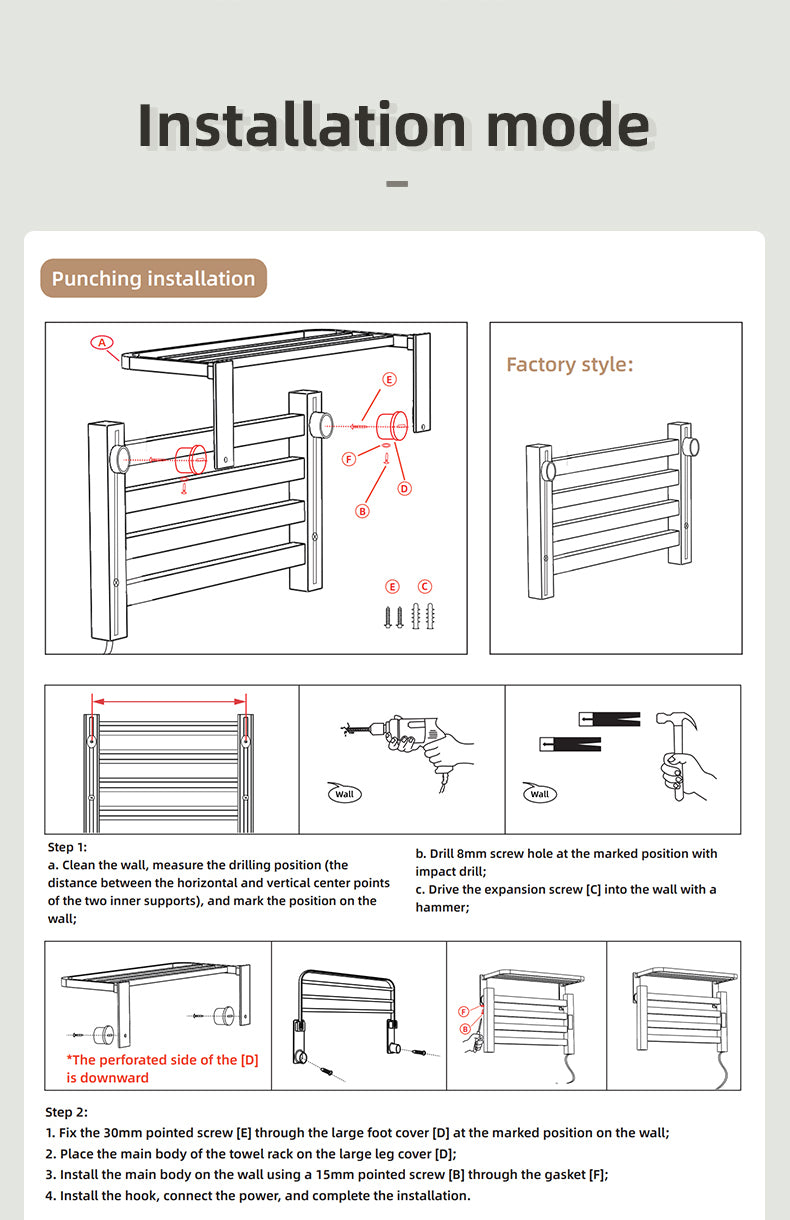 Installation mode

Punching installation

A

E

F

D

B

E C

Factory style:

Wall

Wall

Step 1:
a. Clean the wall, measure the drilling position (the distance between the horizontal and vertical center points of the two inner supports), and mark the position on the wall;

b. Drill 8mm screw hole at the marked position with impact drill;
c. Drive the expansion screw [C] into the wall with a hammer;

*The perforated side of the [D] is downward

F

B

Step 2:
1. Fix the 30mm pointed screw [E] through the large foot cover [D] at the marked position on the wall;
2. Place the main body of the towel rack on the large leg cover [D];
3. Install the main body on the wall using a 15mm pointed screw [B] through the gasket [F];
4. Install the hook, connect the power, and complete the installation.