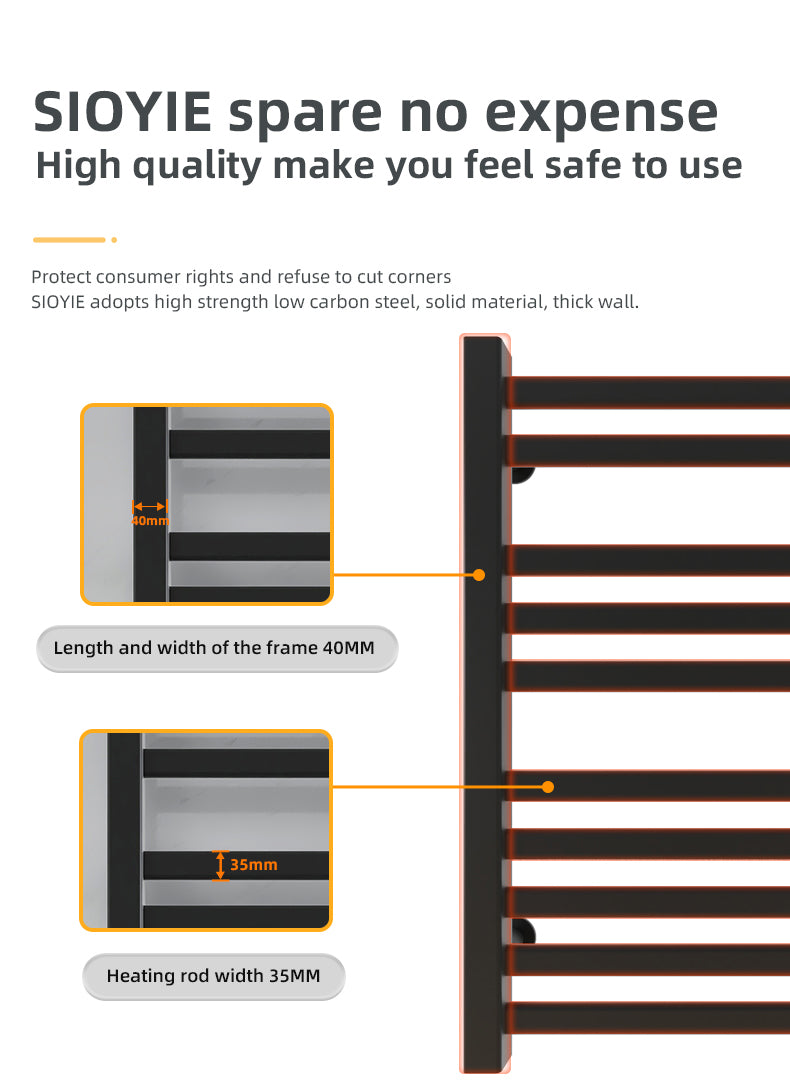 SIOYIE spare no expense
High quality make you feel safe to use

Protect consumer rights and refuse to cut corners
SIOYIE adopts high strength low carbon steel, solid material, thick wall.

40mm

Length and width of the frame 40MM

35mm

Heating rod width 35MM