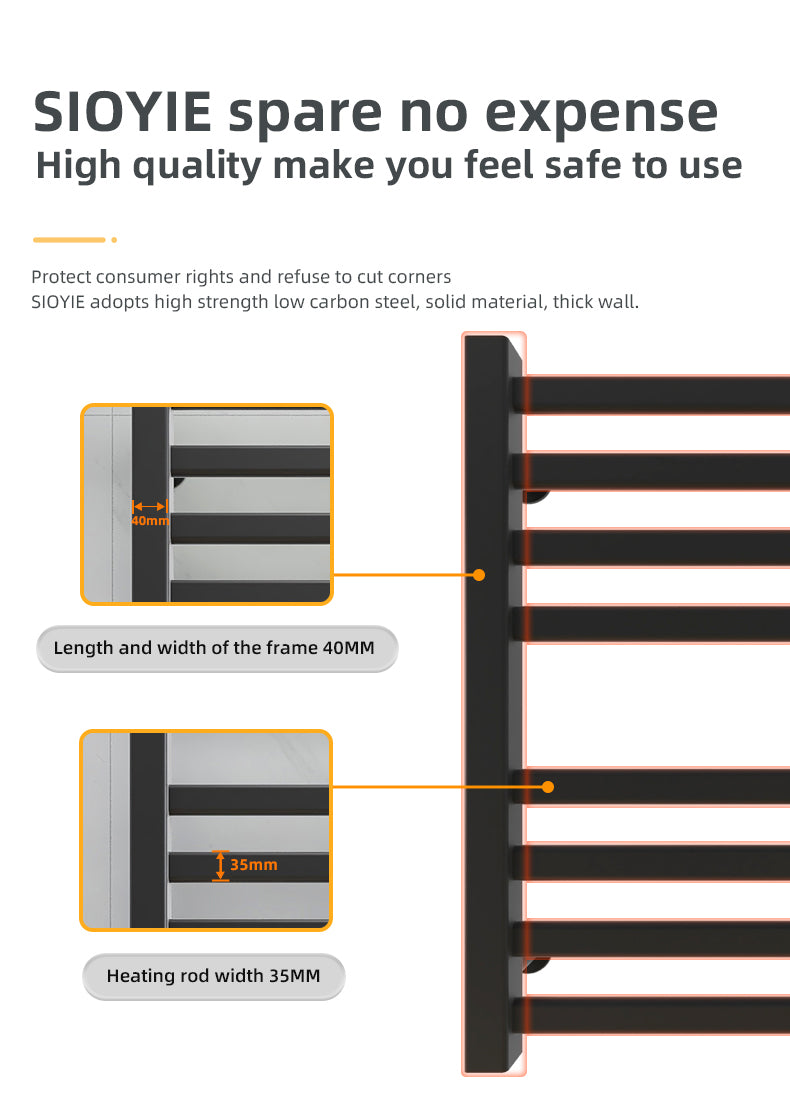 SIOYIE spare no expense
High quality make you feel safe to use

Protect consumer rights and refuse to cut corners
SIOYIE adopts high strength low carbon steel, solid material, thick wall.

40mm

Length and width of the frame 40MM

35mm

Heating rod width 35MM