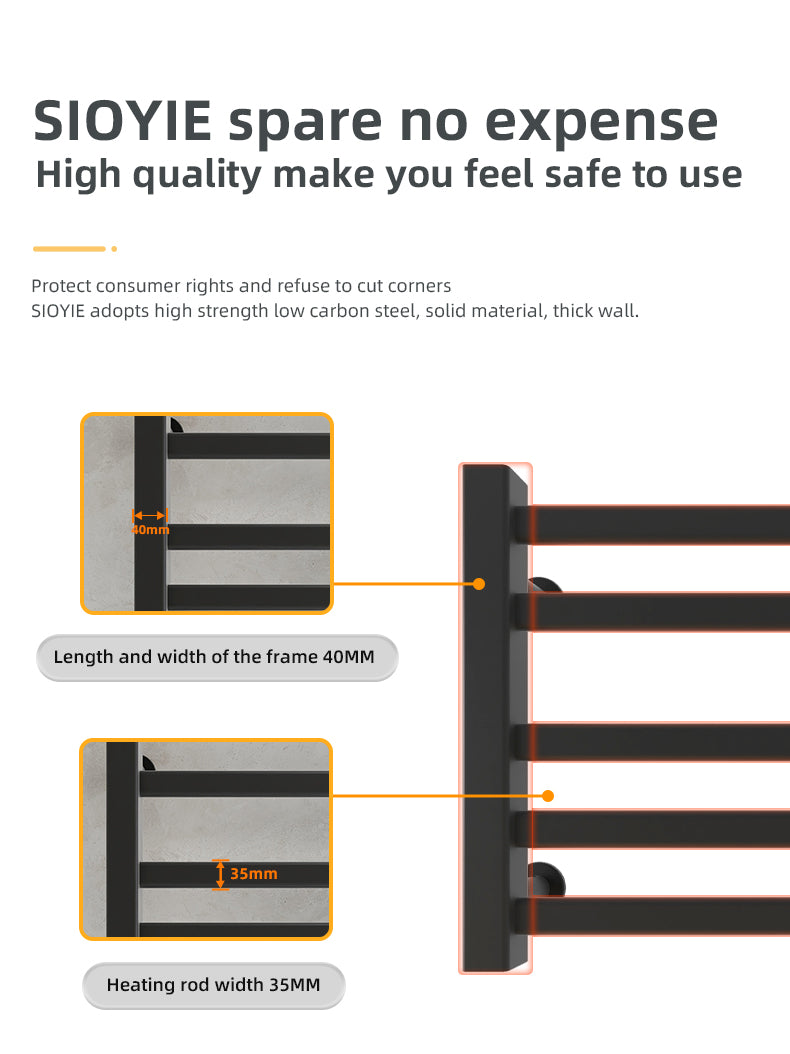 SIOYIE spare no expense
High quality make you feel safe to use

Protect consumer rights and refuse to cut corners
SIOYIE adopts high strength low carbon steel, solid material, thick wall.

40mm

Length and width of the frame 40MM

35mm

Heating rod width 35MM