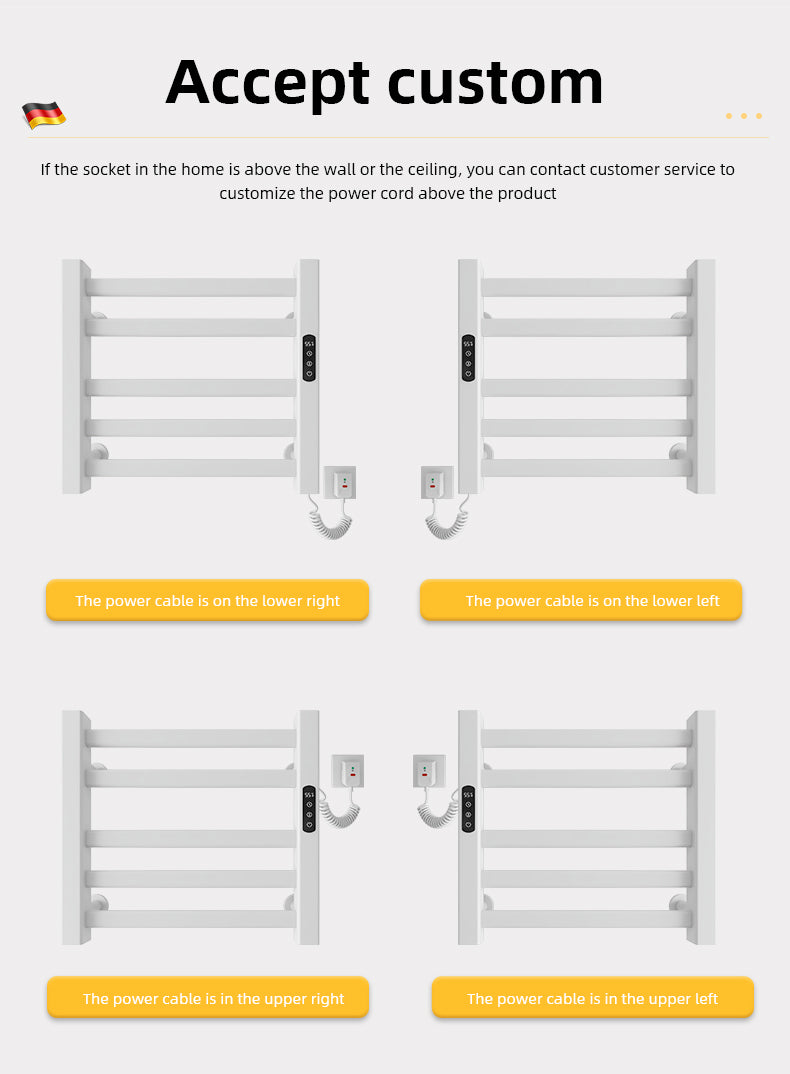 Accept custom

If the socket in the home is above the wall or the ceiling, you can contact customer service to customize the power cord above the product

The power cable is on the lower right

The power cable is on the lower left

The power cable is in the upper right

The power cable is in the upper left