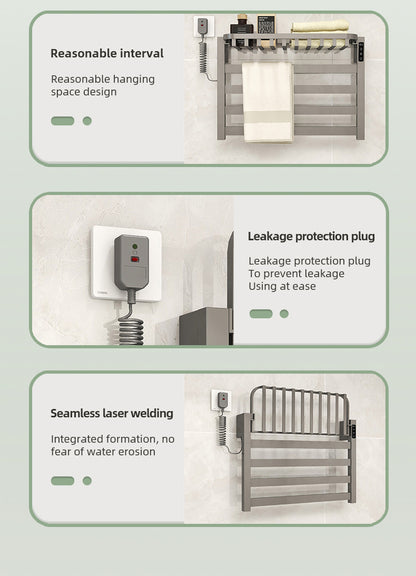 Reasonable interval

Reasonable hanging space design

Leakage protection plug

Leakage protection plug
To prevent leakage
Using at ease

Seamless laser welding

Integrated formation, no fear of water erosion