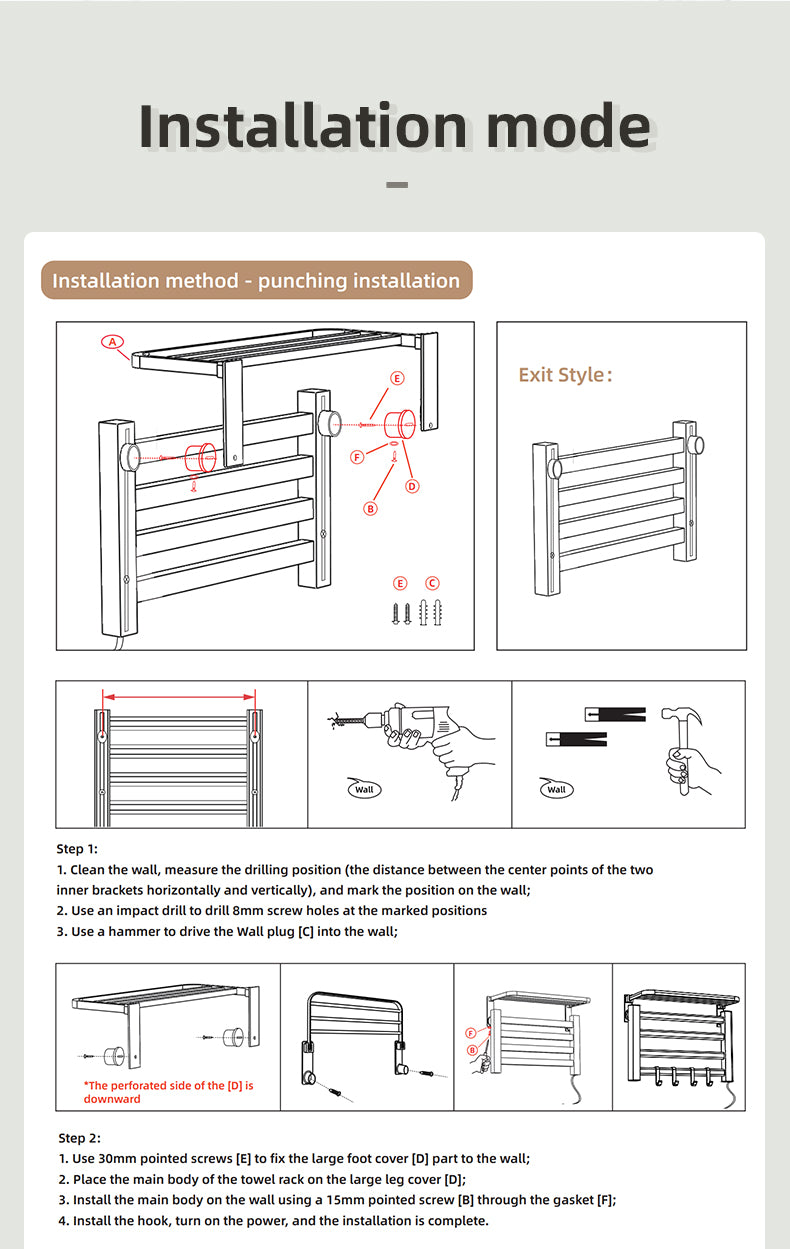 Installation mode

Installation method - punching installation

A
E
F
D
B
E C

Exit Style:

Wall

Wall

Step 1:
1. Clean the wall, measure the drilling position (the distance between the center points of the two inner brackets horizontally and vertically), and mark the position on the wall;
2. Use an impact drill to drill 8mm screw holes at the marked positions
3. Use a hammer to drive the Wall plug [C] into the wall;

*The perforated side of the [D] is downward

F
B

Step 2:
1. Use 30mm pointed screws [E] to fix the large foot cover [D] part to the wall;
2. Place the main body of the towel rack on the large leg cover [D];
3. Install the main body on the wall using a 15mm pointed screw [B] through the gasket [F];
4. Install the hook, turn on the power, and the installation is complete.