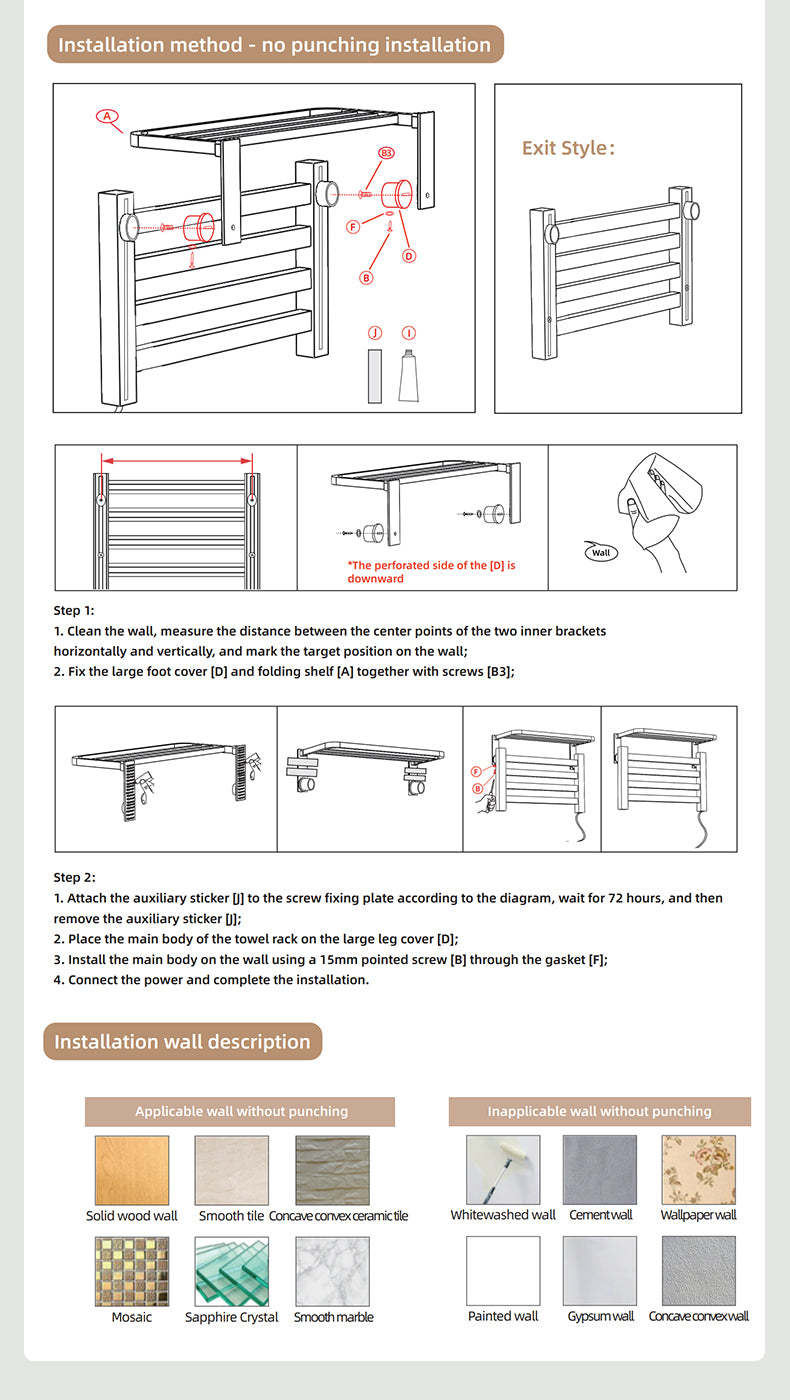 Installation method - no punching installation

A

B3

F

D

B

J

I

Exit Style:

*The perforated side of the [D] is downward

Wall

Step 1:
1. Clean the wall, measure the distance between the center points of the two inner brackets horizontally and vertically, and mark the target position on the wall;
2. Fix the large foot cover [D] and folding shelf [A] together with screws [B3];

F

B

Step 2:
1. Attach the auxiliary sticker [J] to the screw fixing plate according to the diagram, wait for 72 hours, and then remove the auxiliary sticker [J];
2. Place the main body of the towel rack on the large leg cover [D];
3. Install the main body on the wall using a 15mm pointed screw [B] through the gasket [F];
4. Connect the power and complete the installation.

Installation wall description

Applicable wall without punching

Solid wood wall

Smooth tile

Concave convex ceramic tile

Mosaic

Sapphire Crystal

Smooth marble

Inapplicable wall without punching

Whitewashed wall

Cement wall

Wallpaper wall

Painted wall

Gypsum wall

Concave convex wall