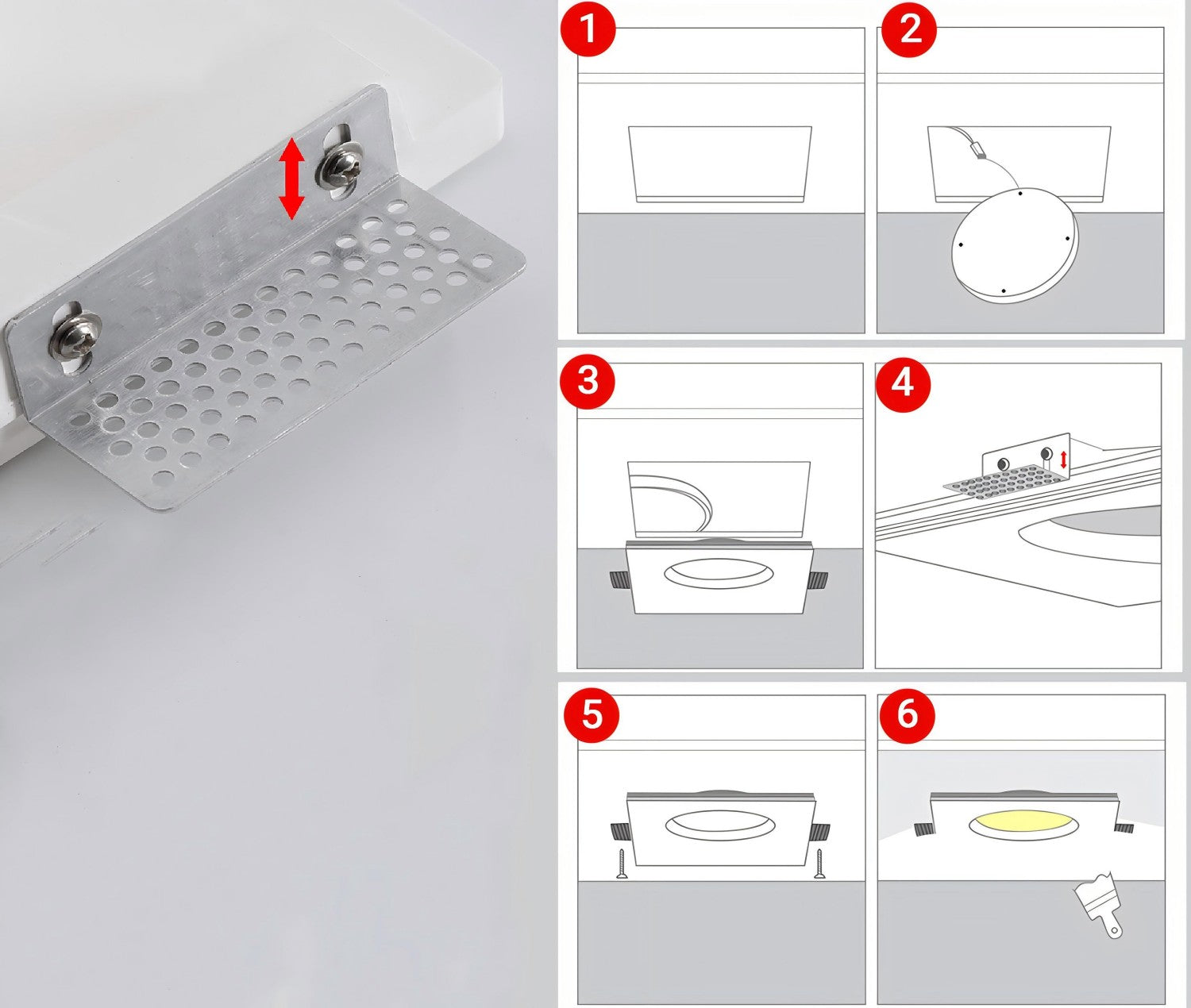 1

2

3

4

5

6