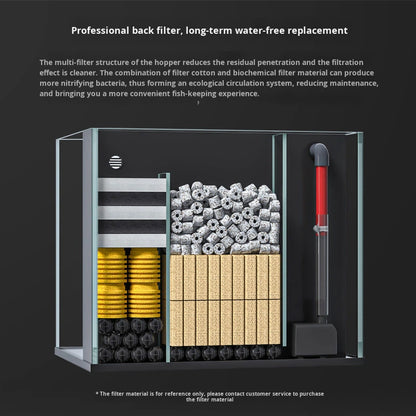 Professional back filter, long-term water-free replacement

The multi-filter structure of the hopper reduces the residual penetration and the filtration effect is cleaner. The combination of filter cotton and biochemical filter material can produce more nitrifying bacteria, thus forming an ecological circulation system, reducing maintenance, and bringing you a more convenient fish-keeping experience.

* The filter material is for reference only, please contact customer service to purchase the filter material