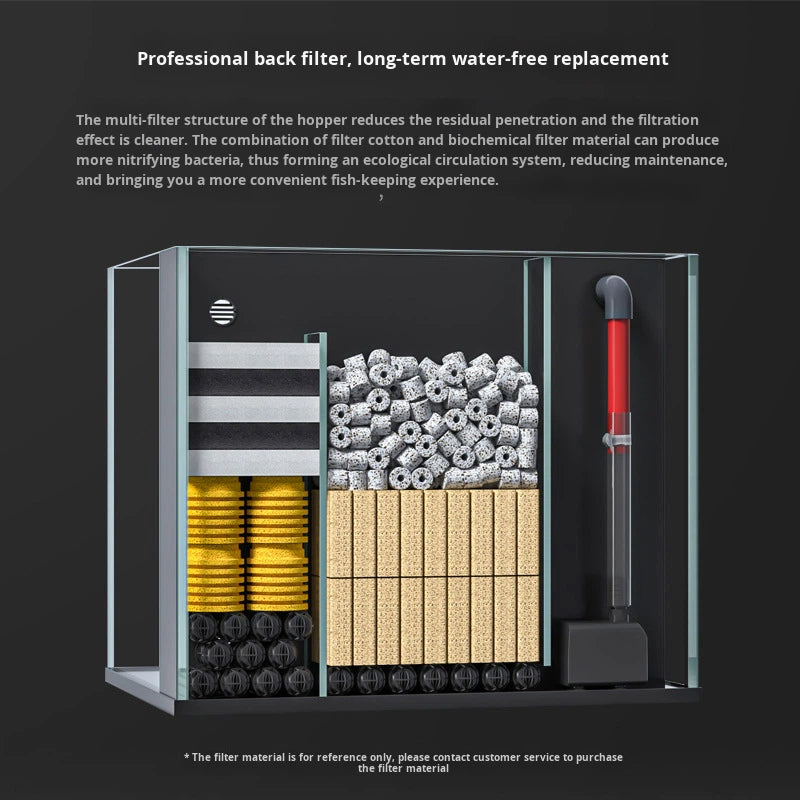 Professional back filter, long-term water-free replacement

The multi-filter structure of the hopper reduces the residual penetration and the filtration effect is cleaner. The combination of filter cotton and biochemical filter material can produce more nitrifying bacteria, thus forming an ecological circulation system, reducing maintenance, and bringing you a more convenient fish-keeping experience.
,

* The filter material is for reference only, please contact customer service to purchase the filter material