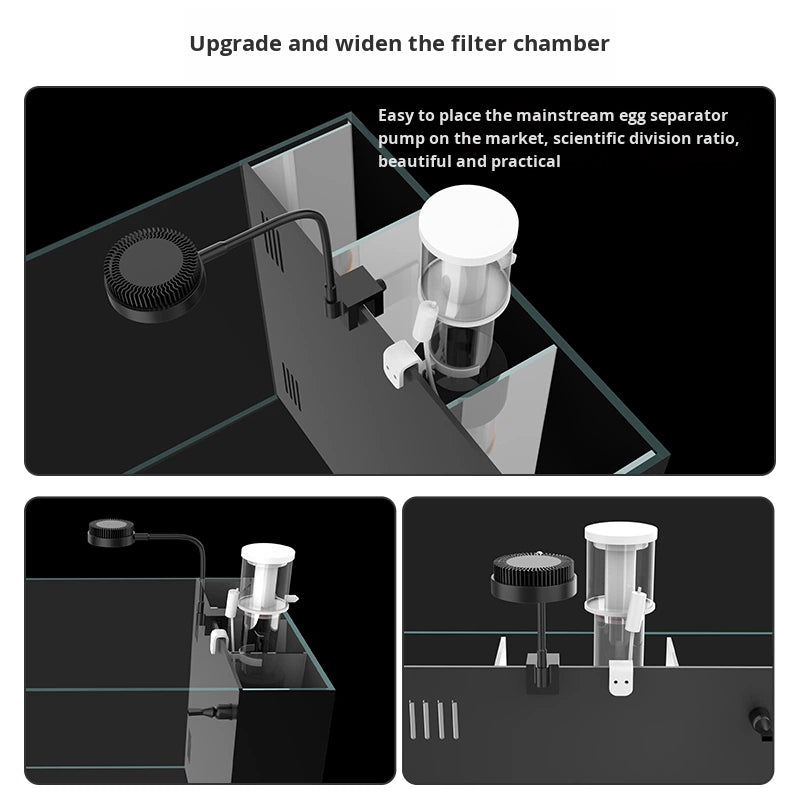 Upgrade and widen the filter chamber

Easy to place the mainstream egg separator pump on the market, scientific division ratio, beautiful and practical