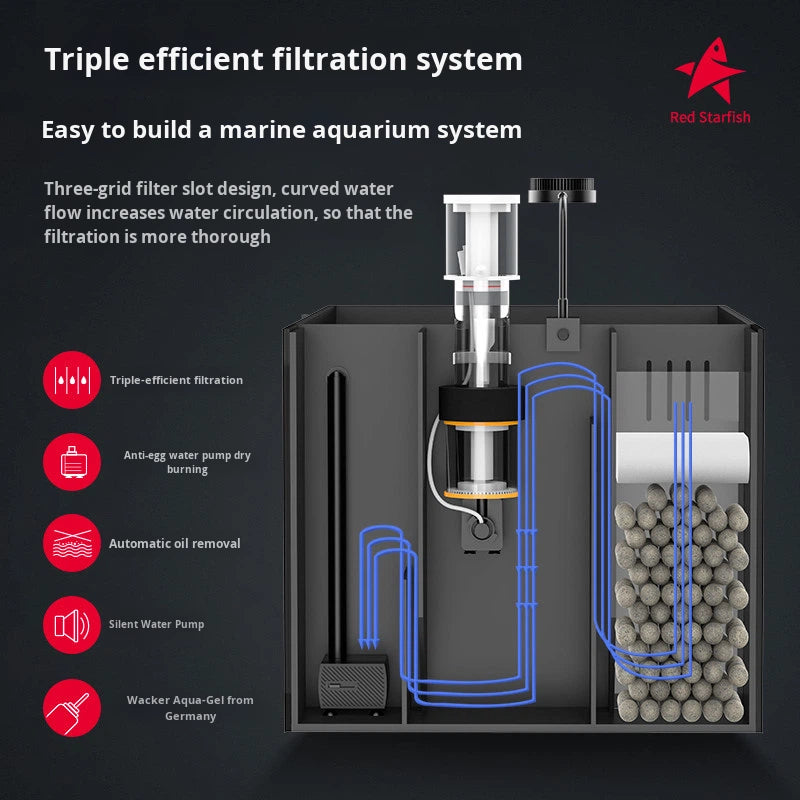 Triple efficient filtration system

Red Starfish

Easy to build a marine aquarium system

Three-grid filter slot design, curved water flow increases water circulation, so that the filtration is more thorough

Triple-efficient filtration

Anti-egg water pump dry burning

Automatic oil removal

Silent Water Pump

Wacker Aqua-Gel from Germany