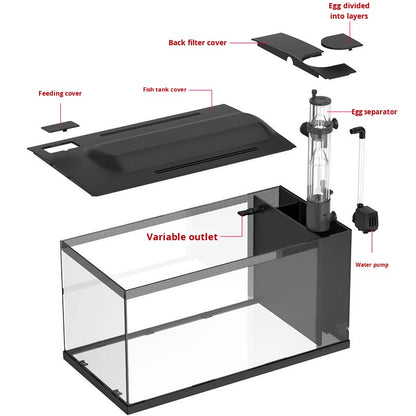 Egg divided into layers

Back filter cover

Feeding cover

Fish tank cover

Egg separator

Variable outlet

Water pump