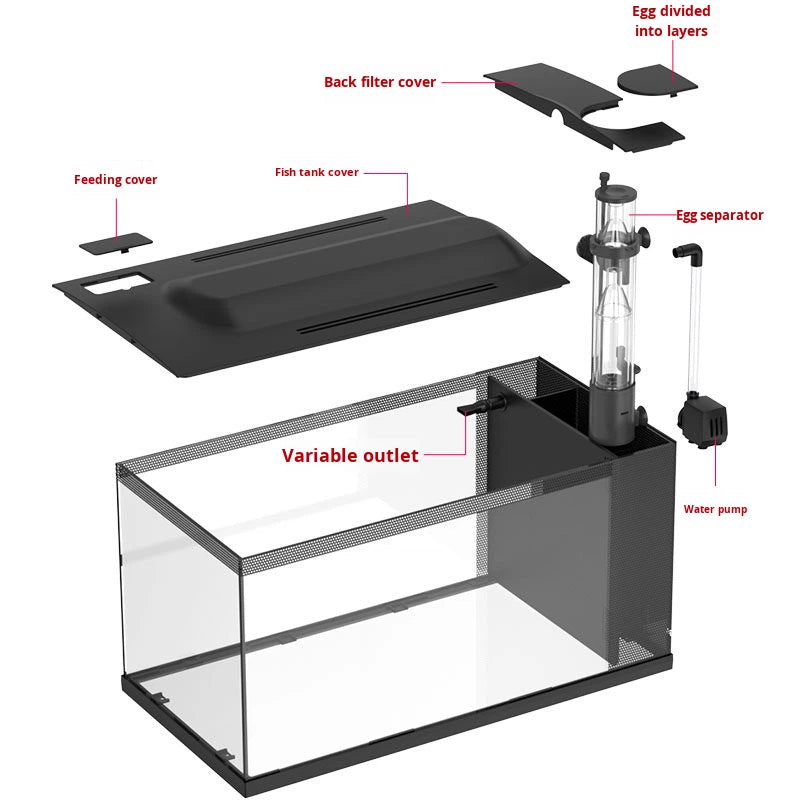 Egg divided into layers

Back filter cover

Feeding cover

Fish tank cover

Egg separator

Variable outlet

Water pump