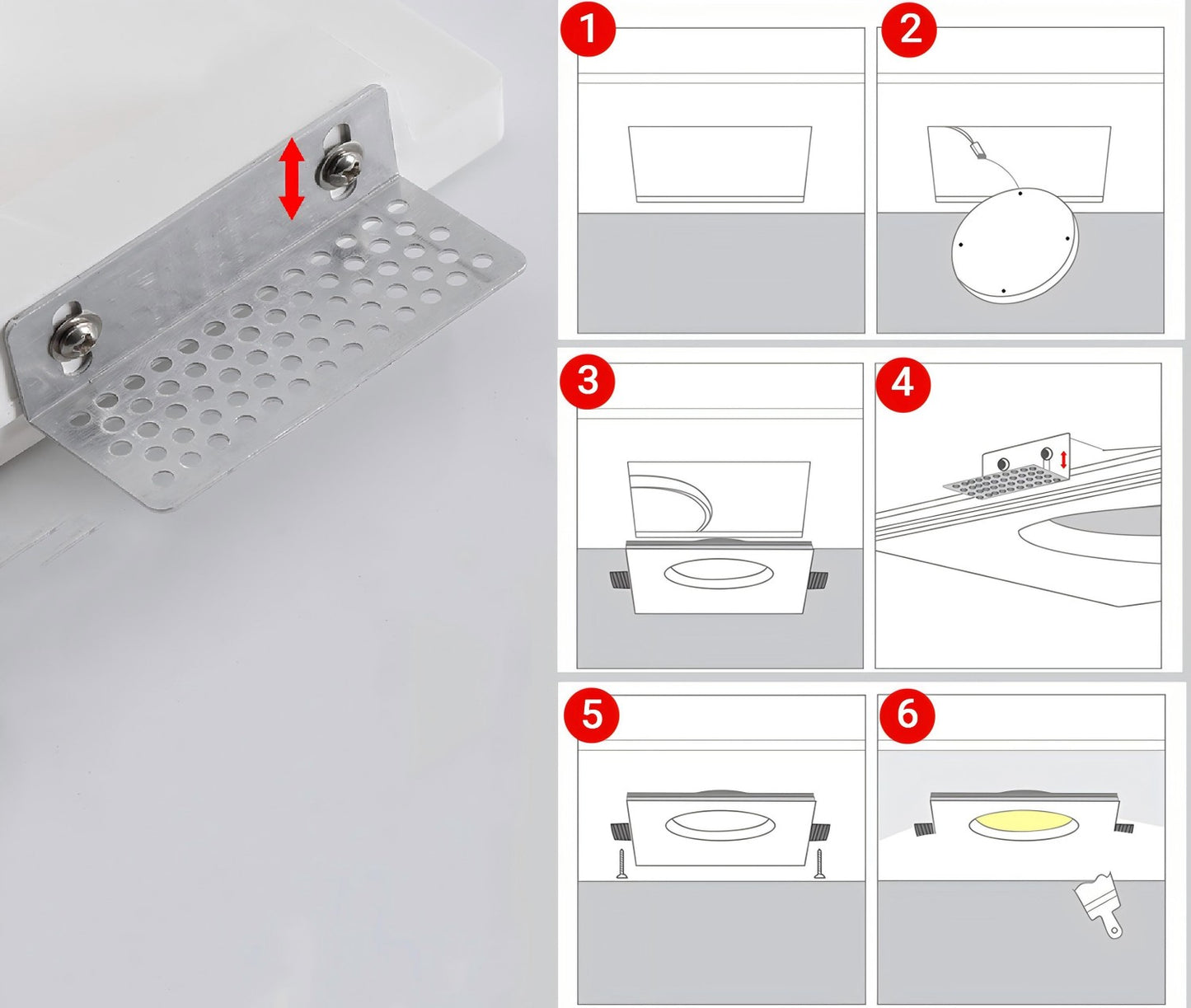 1
2
3
4
5
6